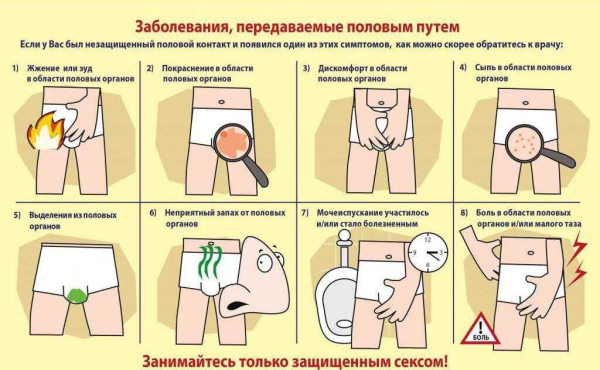 Заболевания, передаваемые половым путем

Если у Вас был незащищенный половой контакт и появился один из этих симптомов, как можно скорее обратитесь к врачу:

1) Жжение или зуд в области половых органов

2) Покраснение в области половых органов

3) Дискомфорт в области половых органов

4) Сыпь в области половых органов

5) Выделения из половых органов

6) Неприятный запах от половых органов

7) Мочеиспускание участилось и/или стало болезненным

12
3
6
9

8) Боль в области половых органов и/или малого таза

БОЛЬ

Занимайтесь только защищенным сексом!